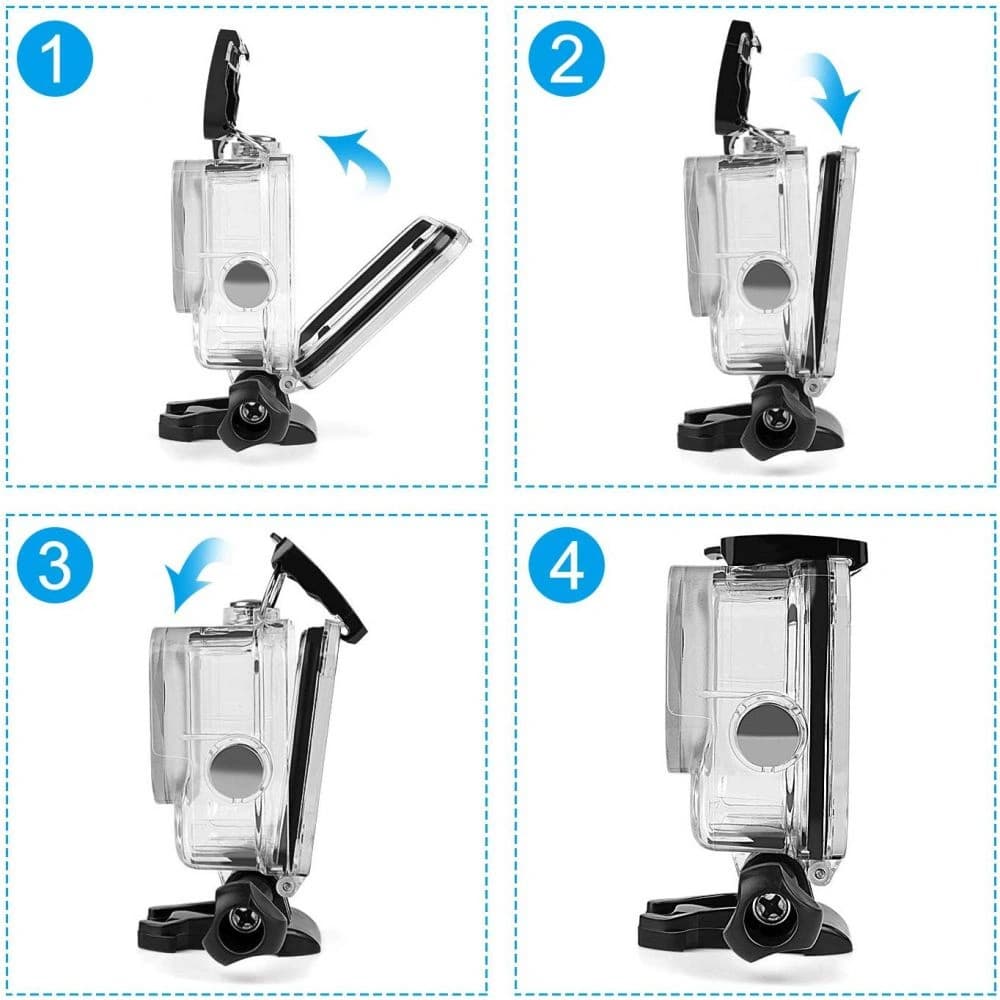 1

2

3

4