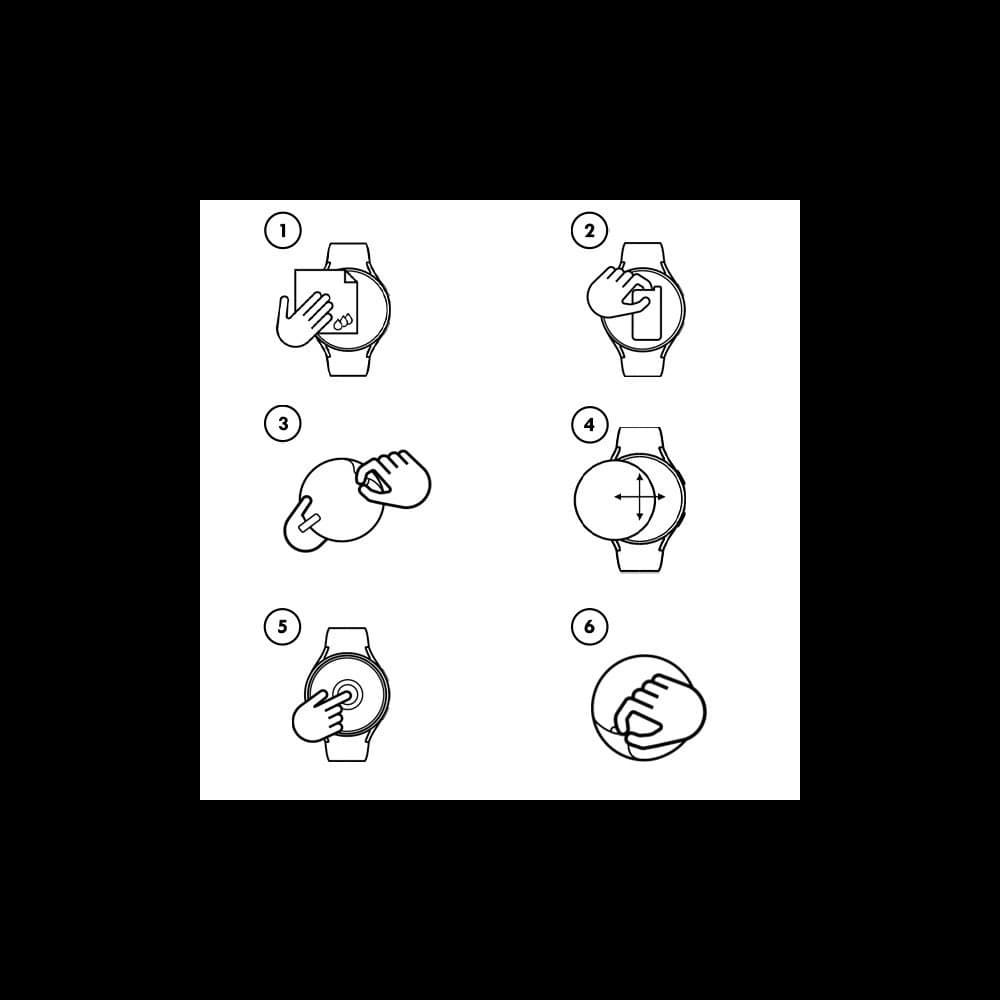 1

2

3

4

5

6