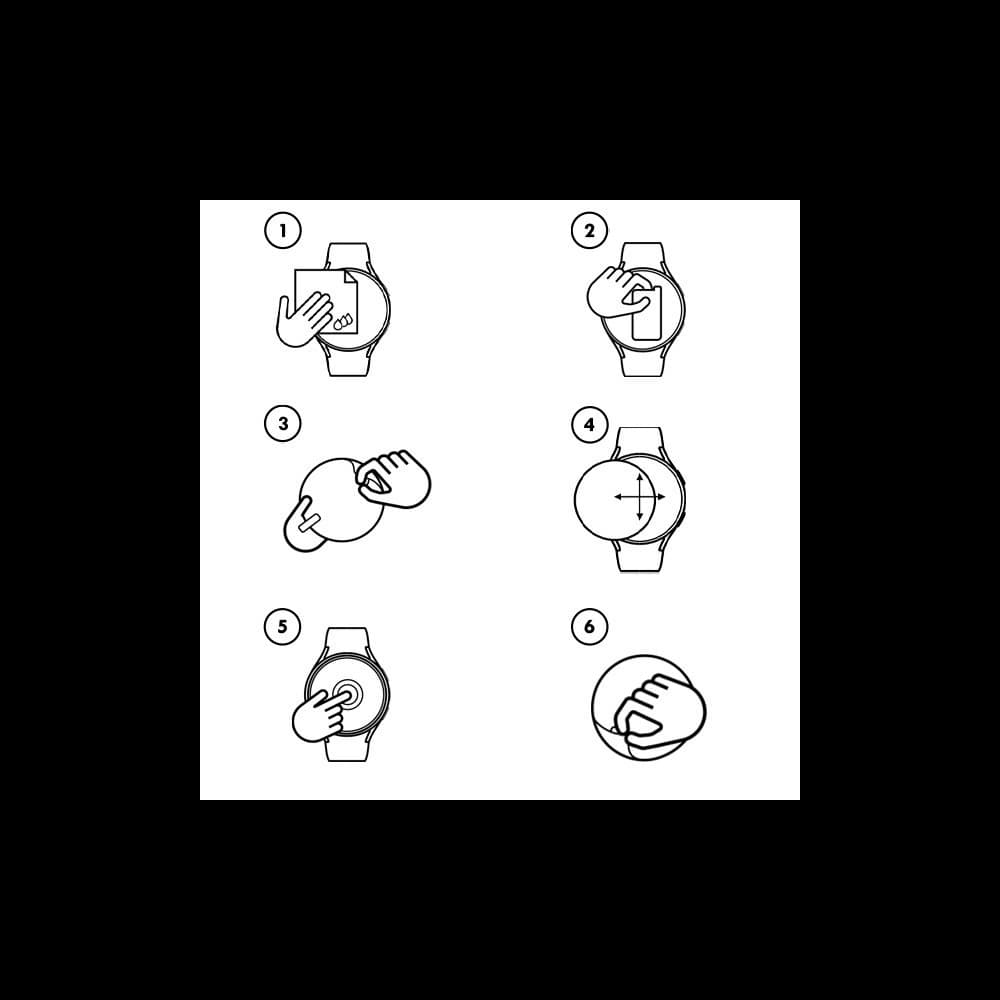 1

2

3

4

5

6