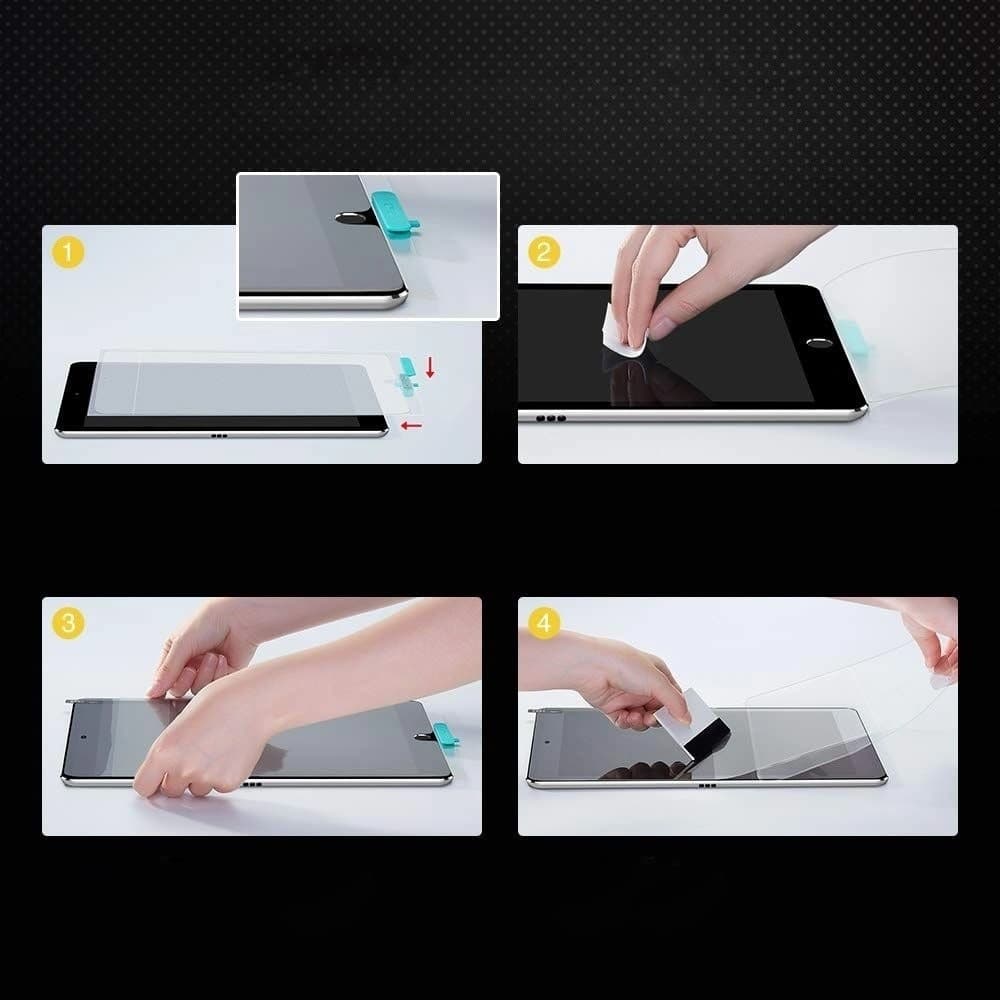 1

2

3

4