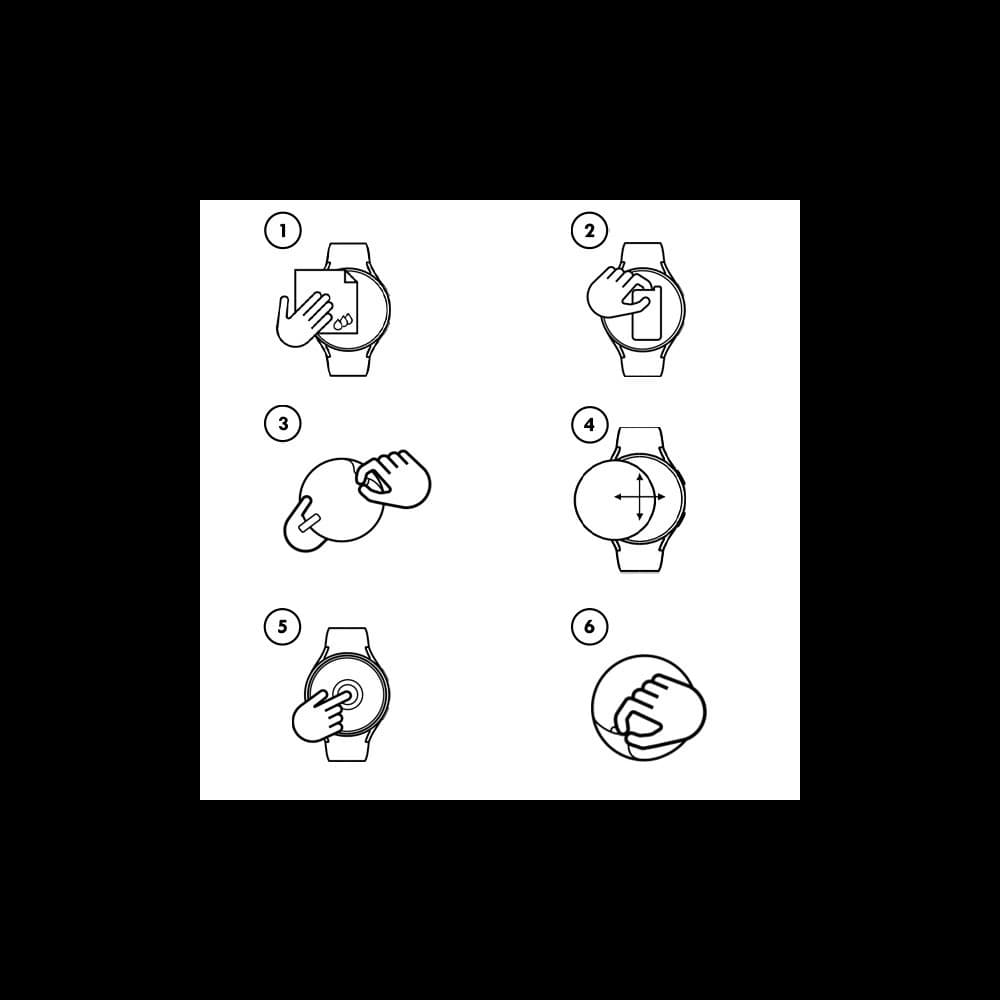 1

2

3

4

5

6