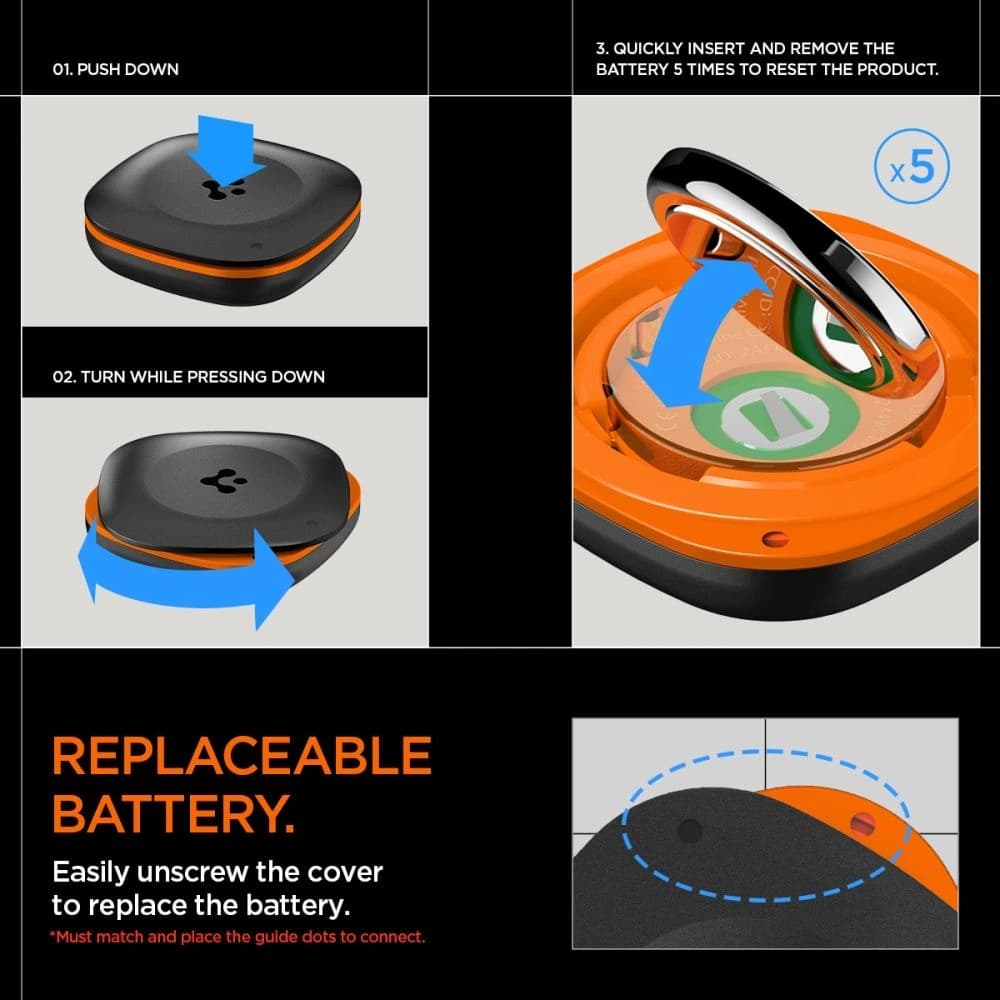 01. PUSH DOWN

02. TURN WHILE PRESSING DOWN

3. QUICKLY INSERT AND REMOVE THE BATTERY 5 TIMES TO RESET THE PRODUCT.

x5

REPLACEABLE BATTERY.

Easily unscrew the cover to replace the battery.

*Must match and place the guide dots to connect.