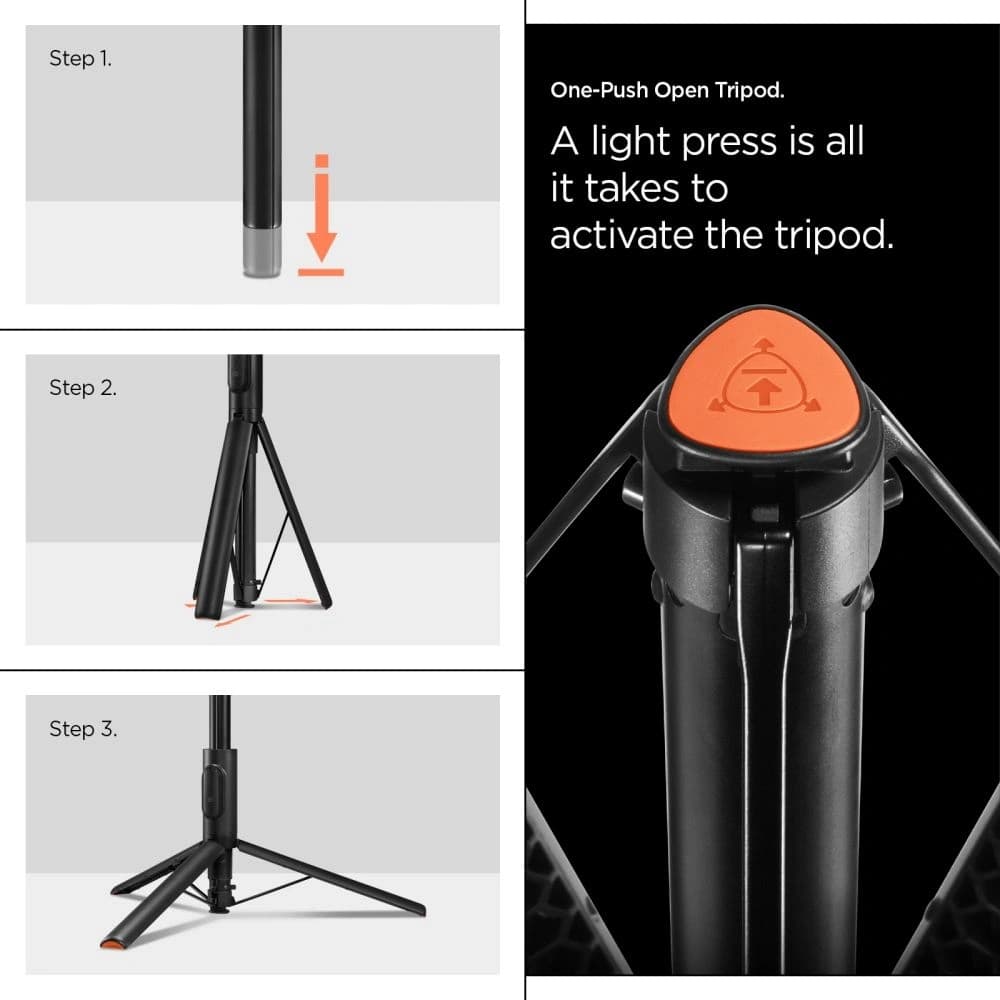 Step 1.

Step 2.

Step 3.

One-Push Open Tripod.

A light press is all it takes to activate the tripod.