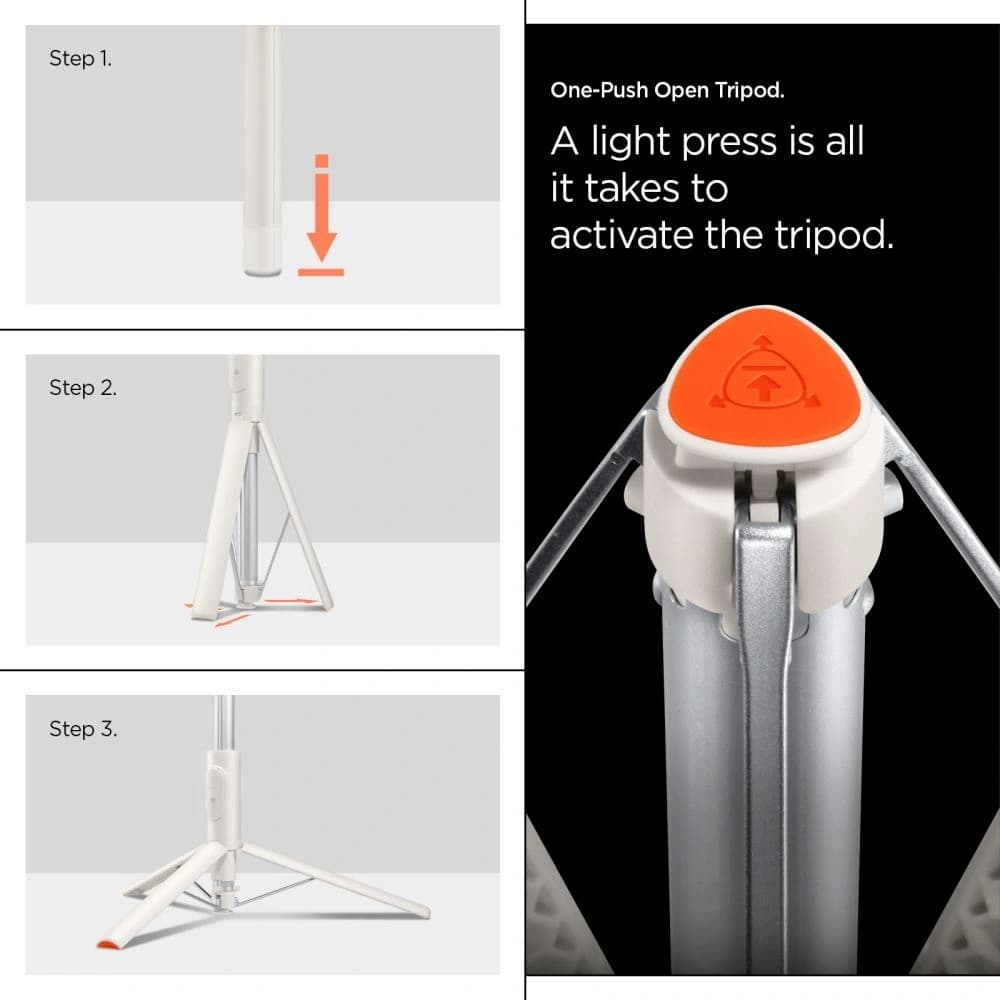 Step 1.

Step 2.

Step 3.

One-Push Open Tripod.

A light press is all it takes to activate the tripod.