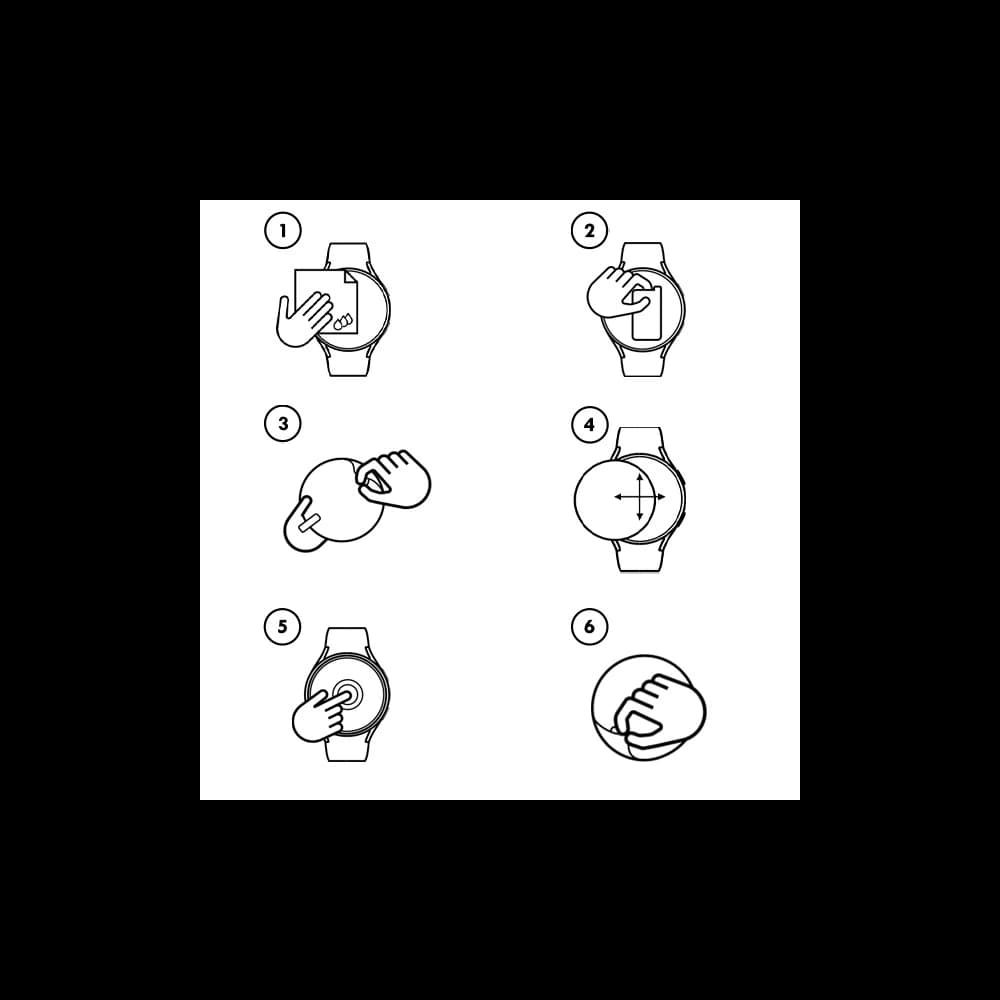 1

2

3

4

5

6