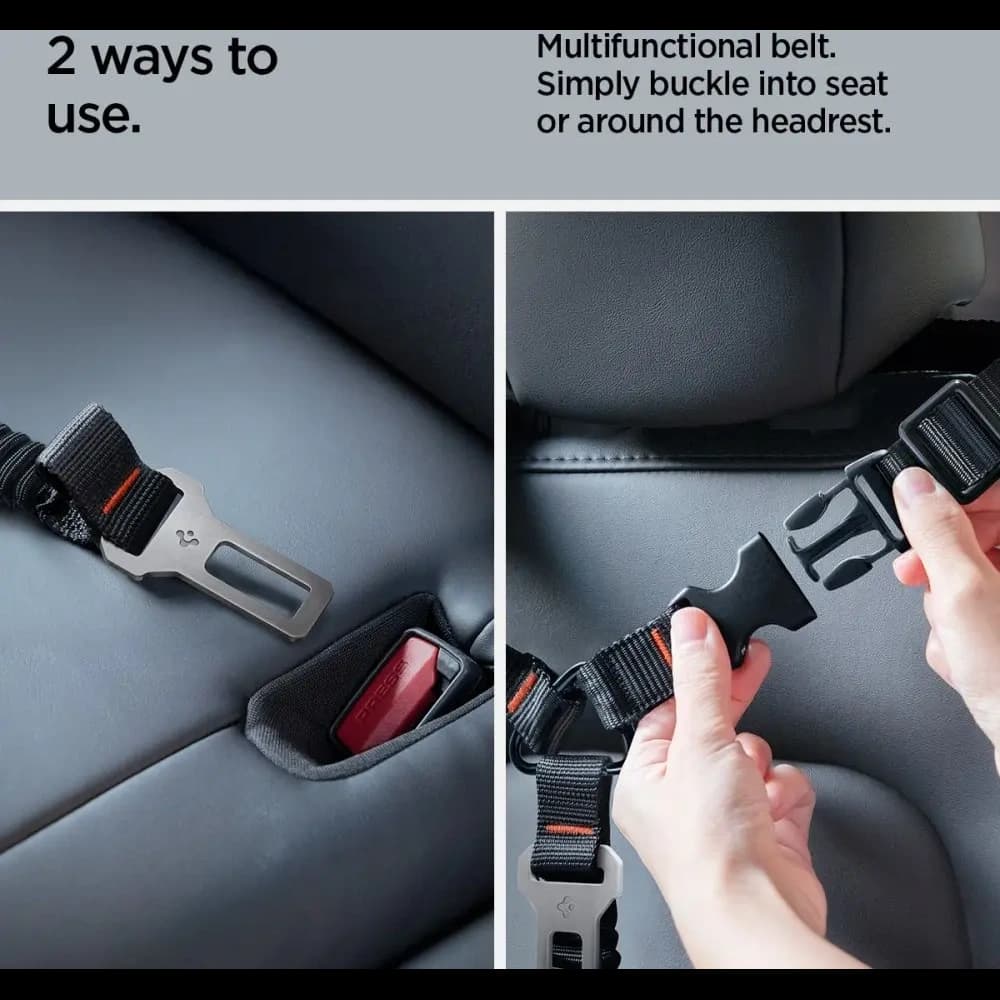 2 ways to use.

Multifunctional belt. Simply buckle into seat or around the headrest.

PRESS